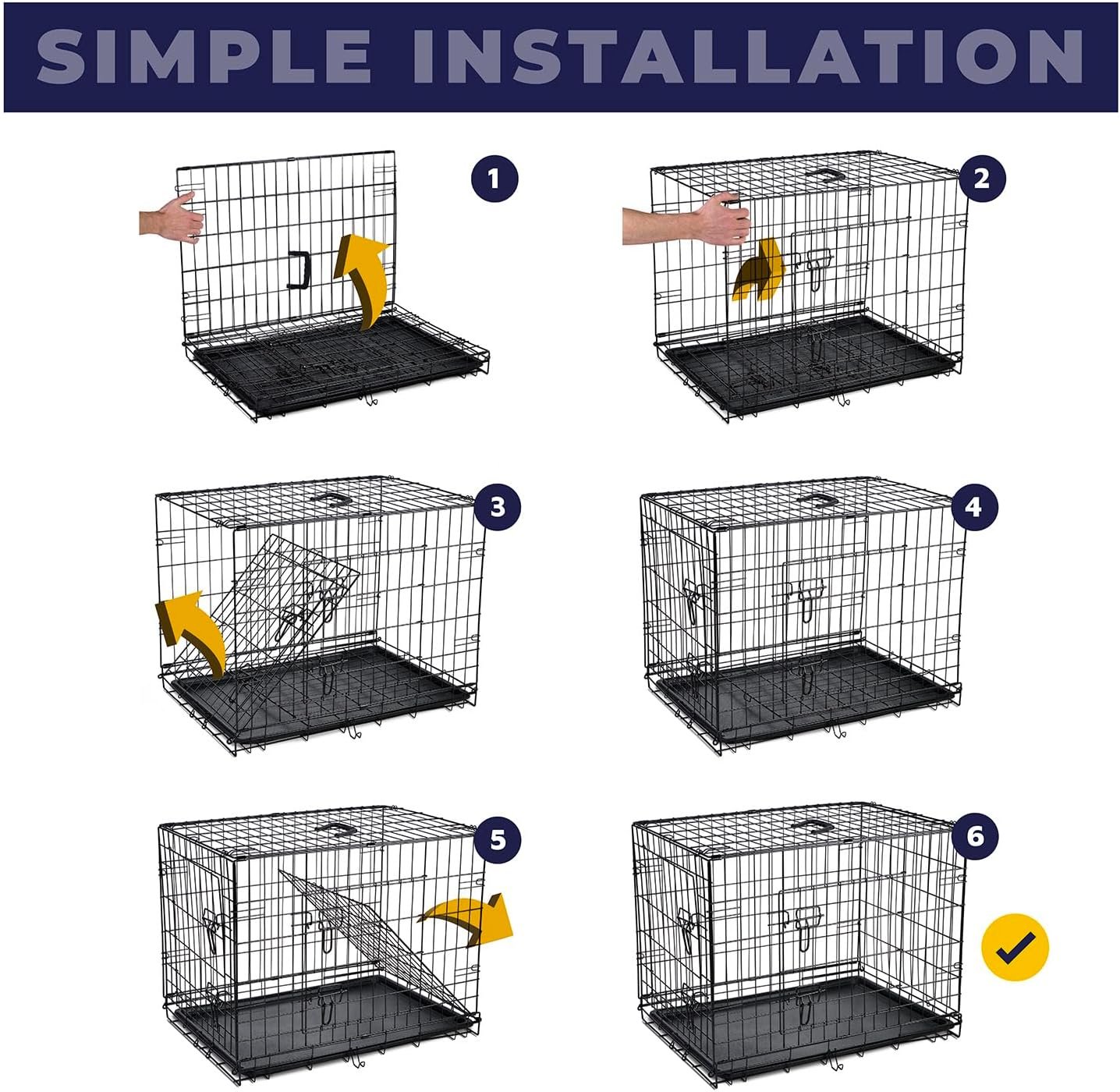 SIMPLE INSTALLATION

1

2

3

4

5

6